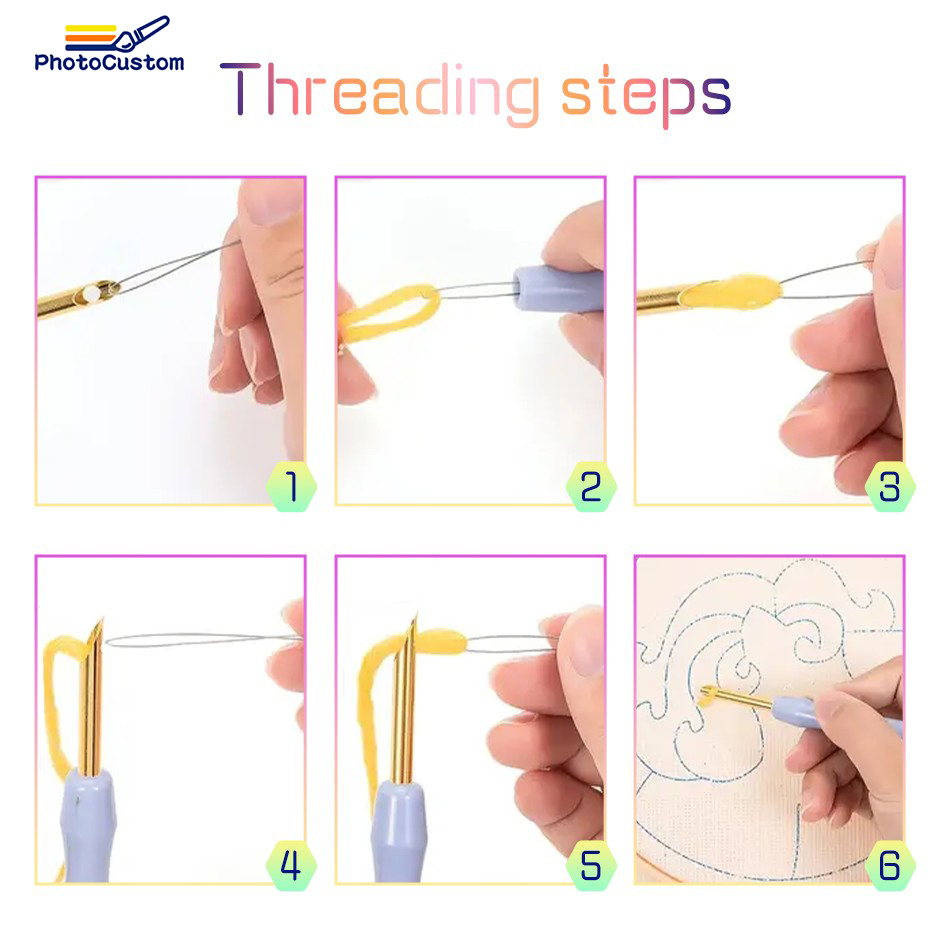 PhotoCustom

Threading steps

1

2

3

4

5

6